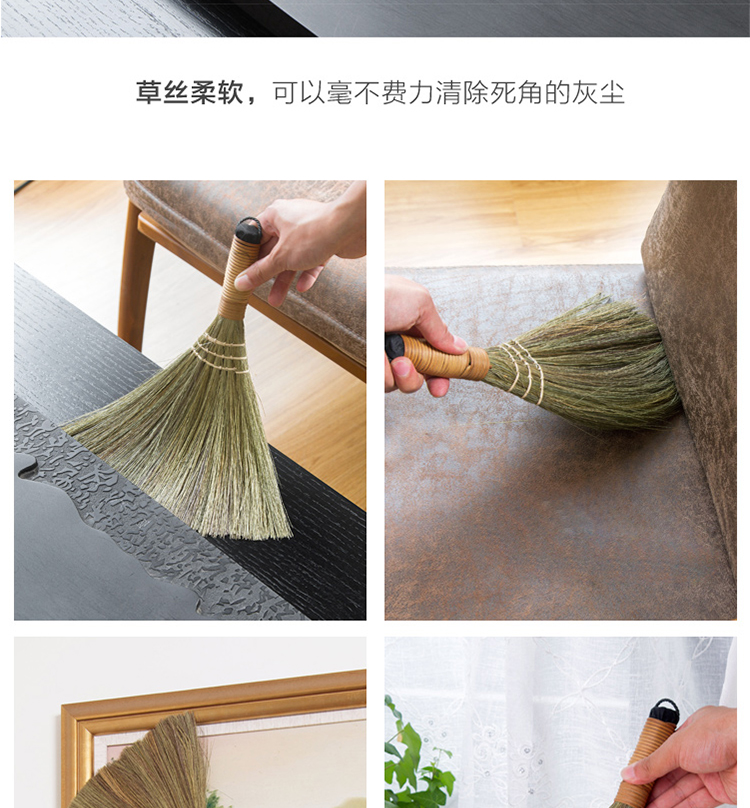 草丝柔软，可以毫不费力清除死角的灰尘