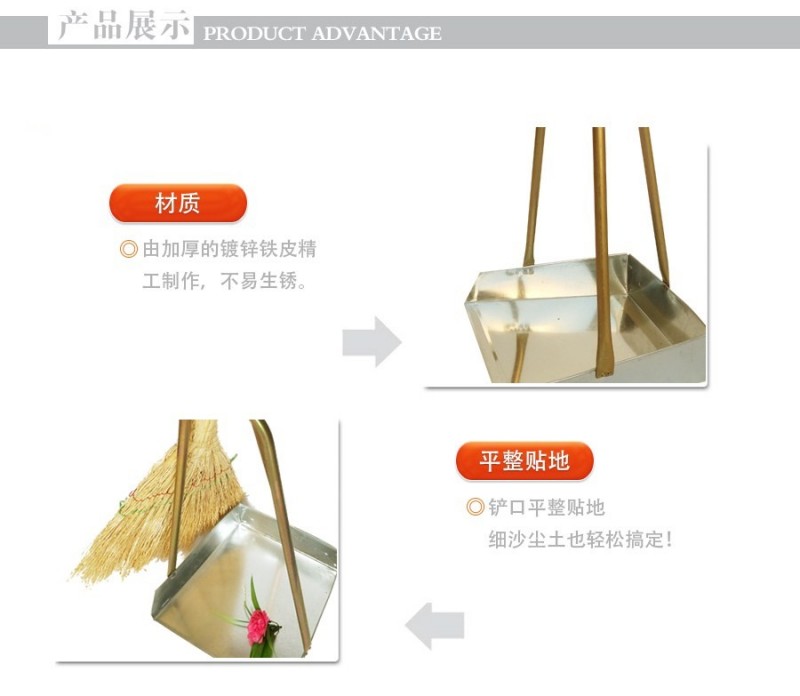 产品展示 PRODUCT ADVANTAGE

材质

◎由加厚的镀锌铁皮精工制作，不易生锈。

平整贴地

◎铲口平整贴地

细沙尘土也轻松搞定！