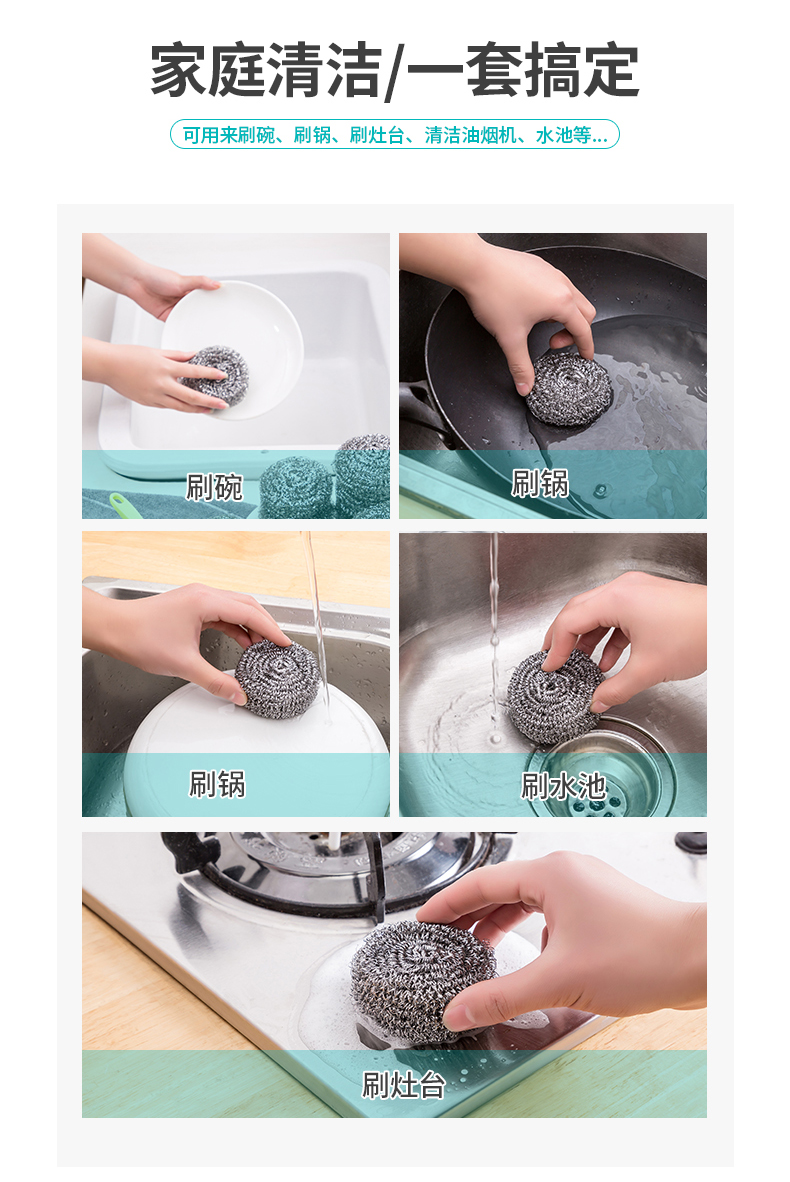 家庭清洁/一套搞定

可用来刷碗、刷锅、刷灶台、清洁油烟机、水池等...

刷碗

刷锅

刷锅

刷水池

刷灶台